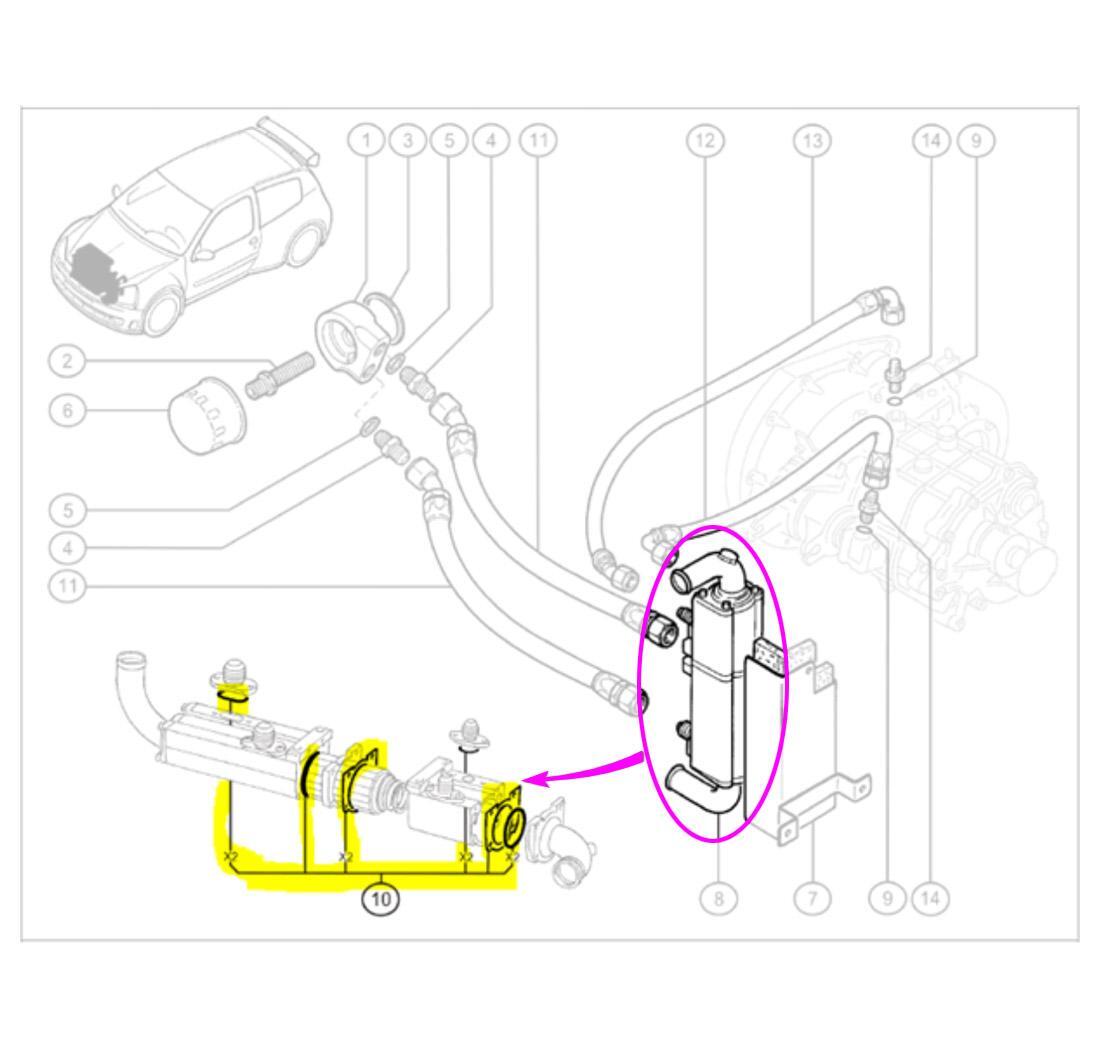 1 3 5 4 11 12 13 14 9

2

6

5

4

11

X2 X2 X2 X2

10

8 7 9 14