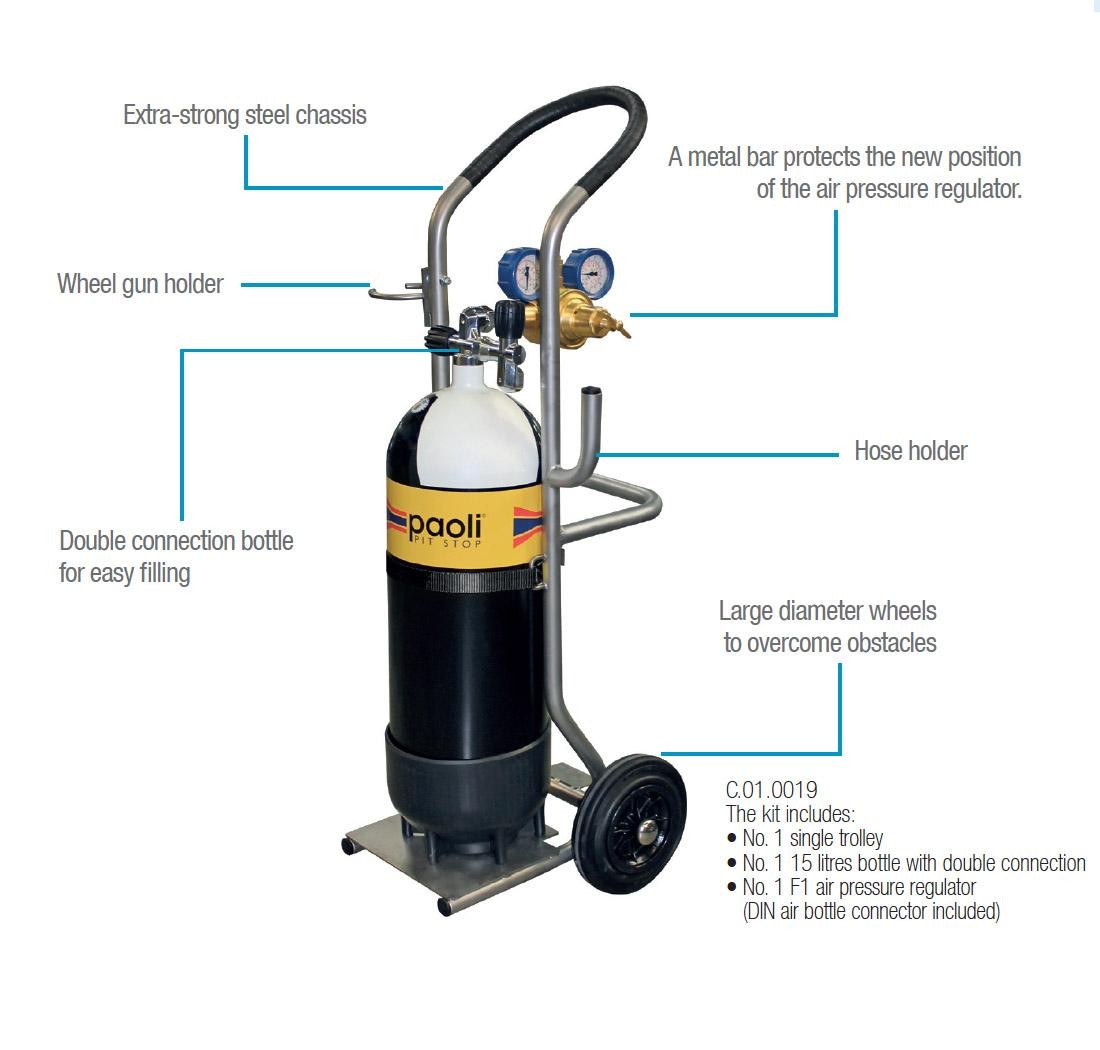 Extra-strong steel chassis

A metal bar protects the new position of the air pressure regulator.

Wheel gun holder

Hose holder

paoli
PIT STOP

Double connection bottle for easy filling

Large diameter wheels to overcome obstacles

C.01.0019
The kit includes:
• No. 1 single trolley
• No. 1 15 litres bottle with double connection
• No. 1 F1 air pressure regulator (DIN air bottle connector included)