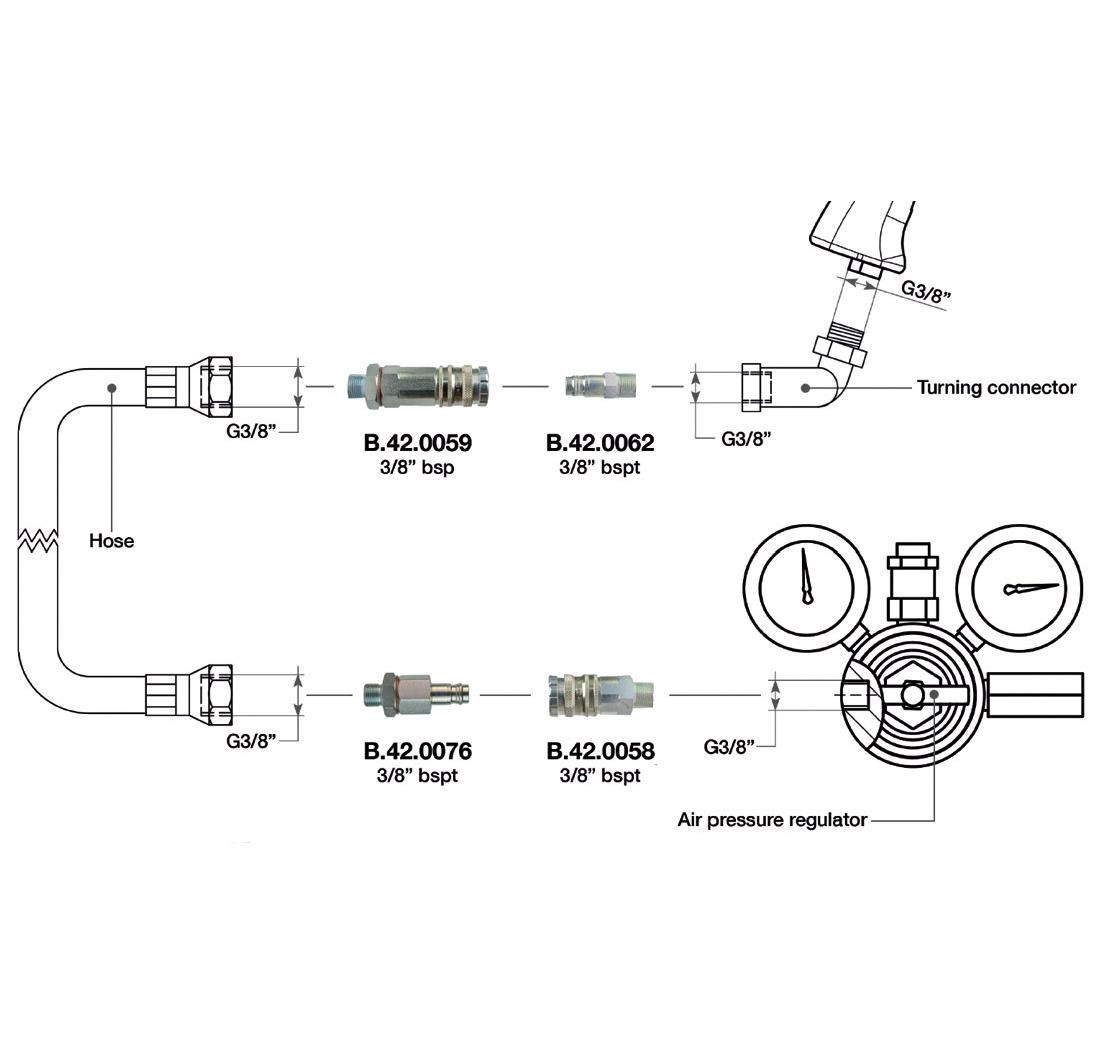 G3/8”

Turning connector

G3/8”

B.42.0059
3/8” bsp

B.42.0062
3/8” bspt

G3/8”

Hose

G3/8”

B.42.0076
3/8” bspt

B.42.0058
3/8” bspt

G3/8”

Air pressure regulator