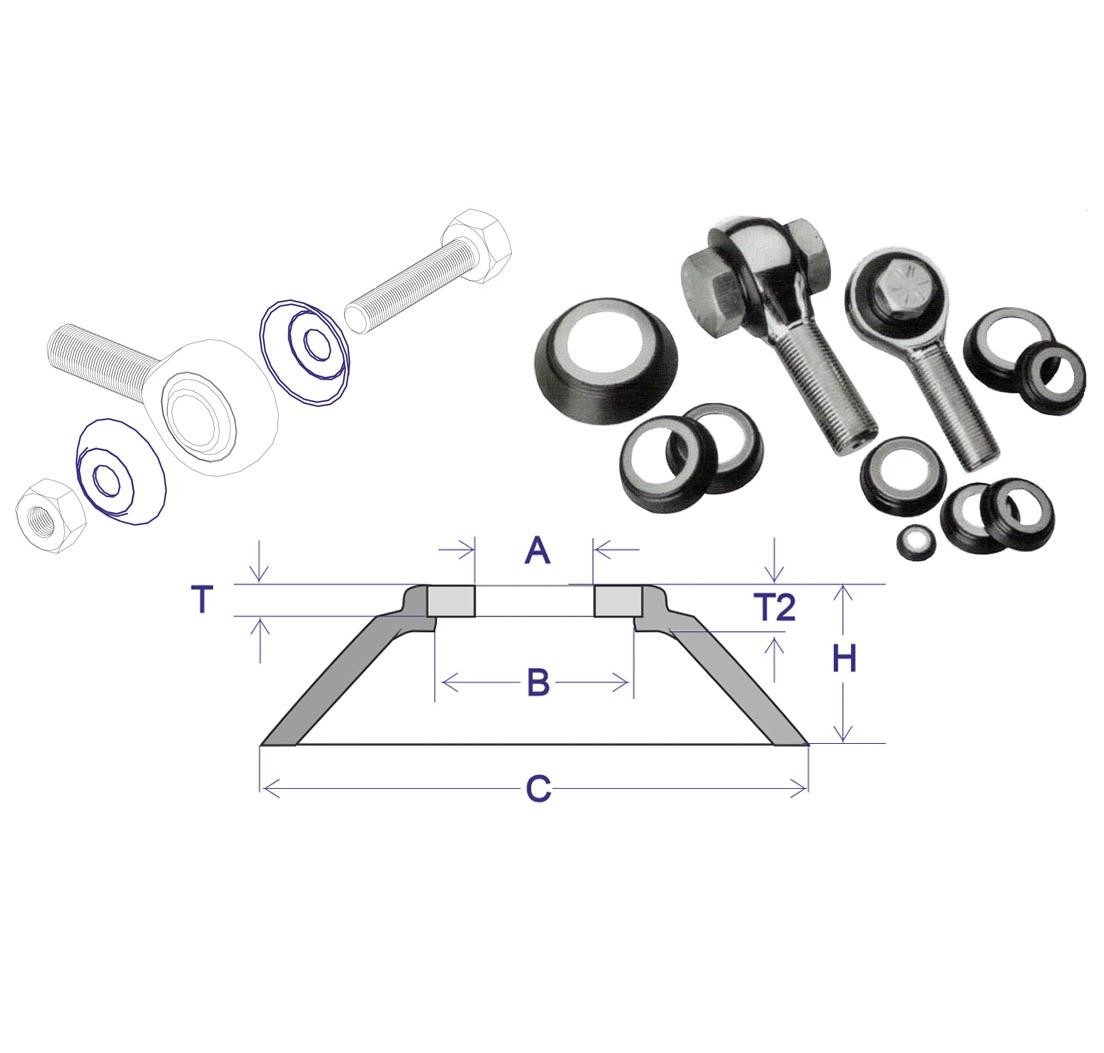 A
T
T2
H
B
C