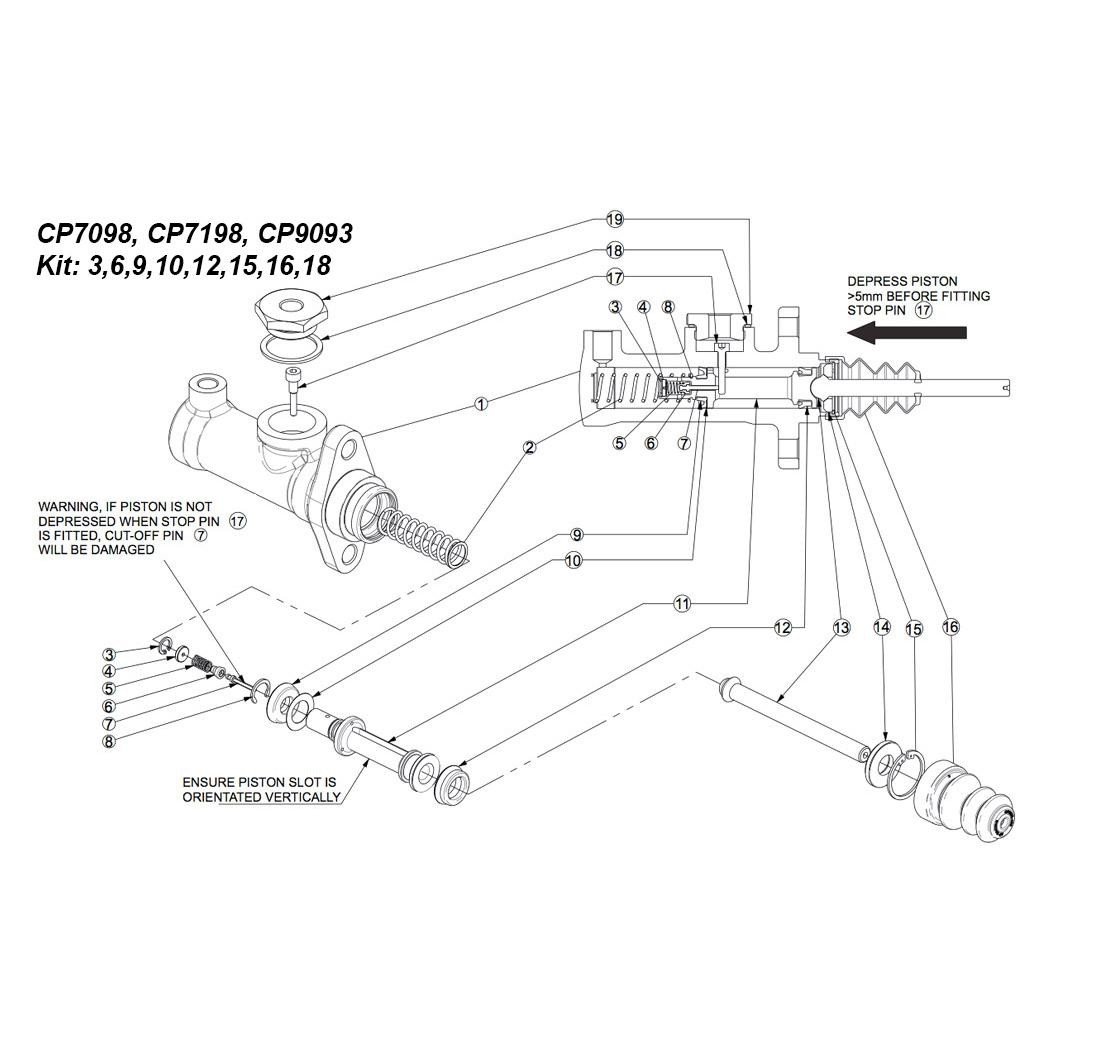 CP7098, CP7198, CP9093
Kit: 3,6,9,10,12,15,16,18

19
18
17

DEPRESS PISTON >5mm BEFORE FITTING STOP PIN 17

3 4 8
1
2
5 6 7

WARNING, IF PISTON IS NOT DEPRESSED WHEN STOP PIN 17 IS FITTED, CUT-OFF PIN 7 WILL BE DAMAGED

9
10
11
12 13 14 15 16

3
4
5
6
7
8

ENSURE PISTON SLOT IS ORIENTATED VERTICALLY