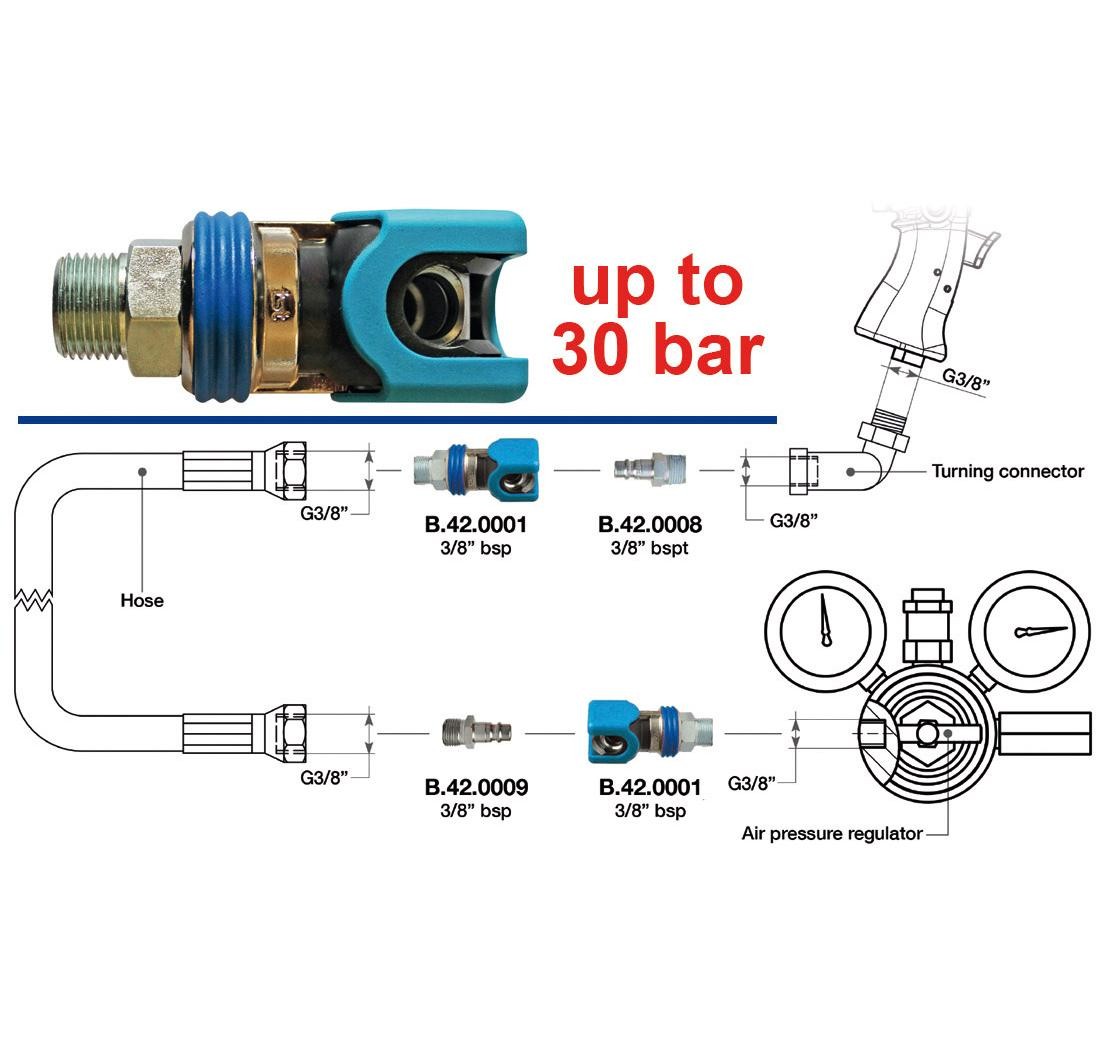 up to
30 bar

G3/8"

Turning connector

G3/8"

B.42.0001
3/8" bsp

B.42.0008
3/8" bspt

G3/8"

Hose

G3/8"

B.42.0009
3/8" bsp

B.42.0001
3/8" bsp

G3/8"

Air pressure regulator